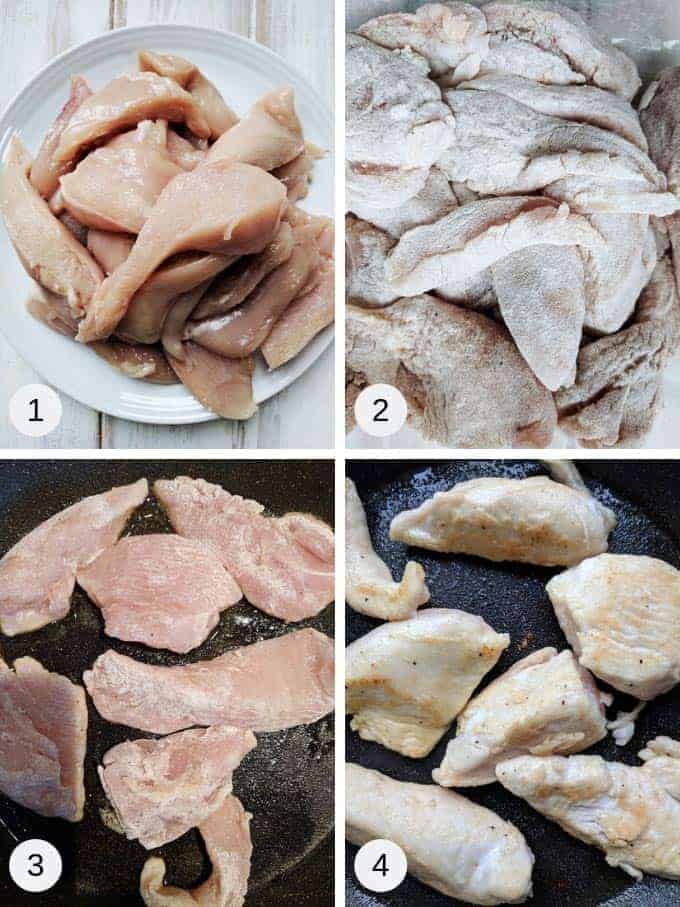 1
2
3
4