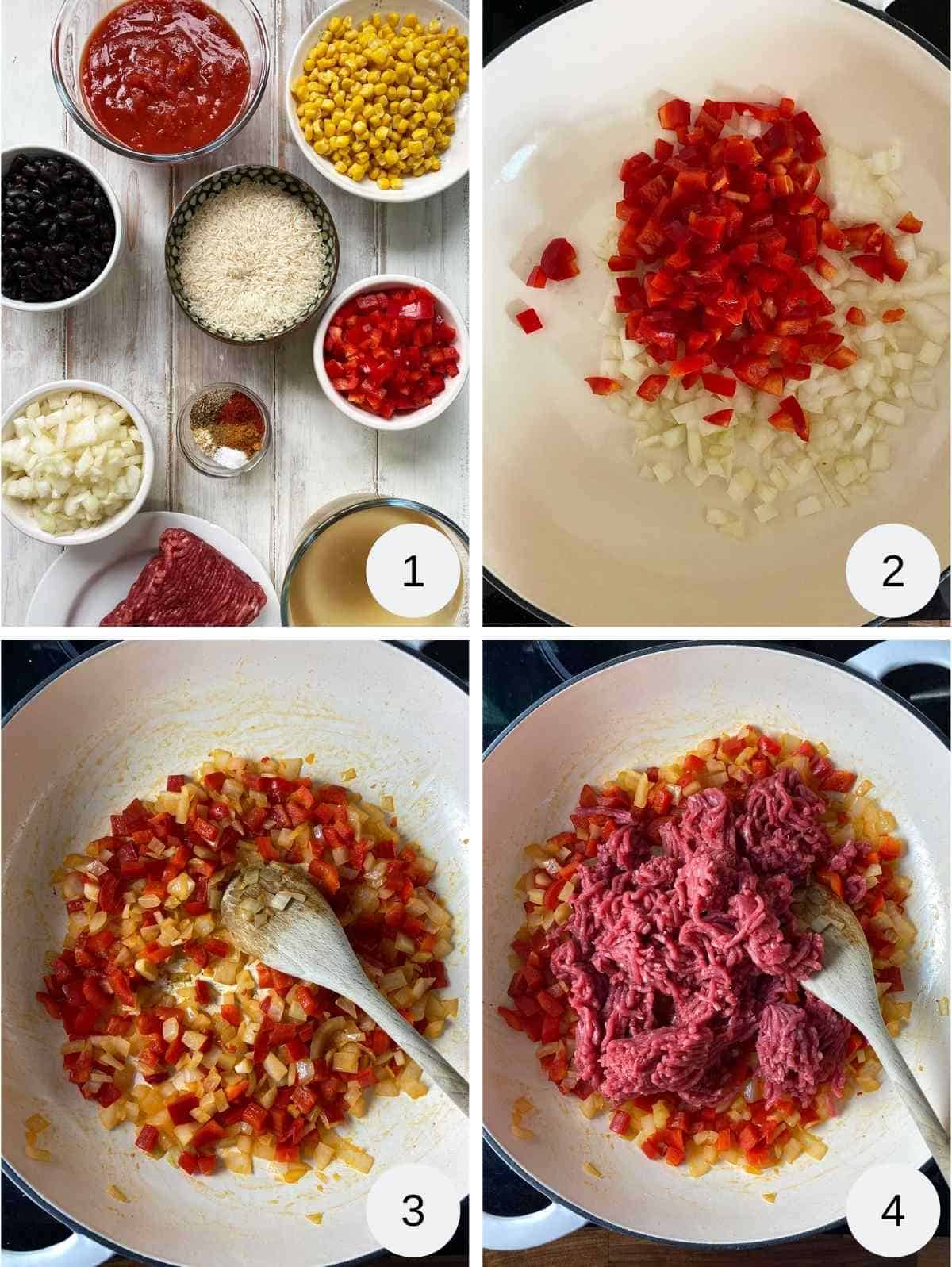 1

2

3

4