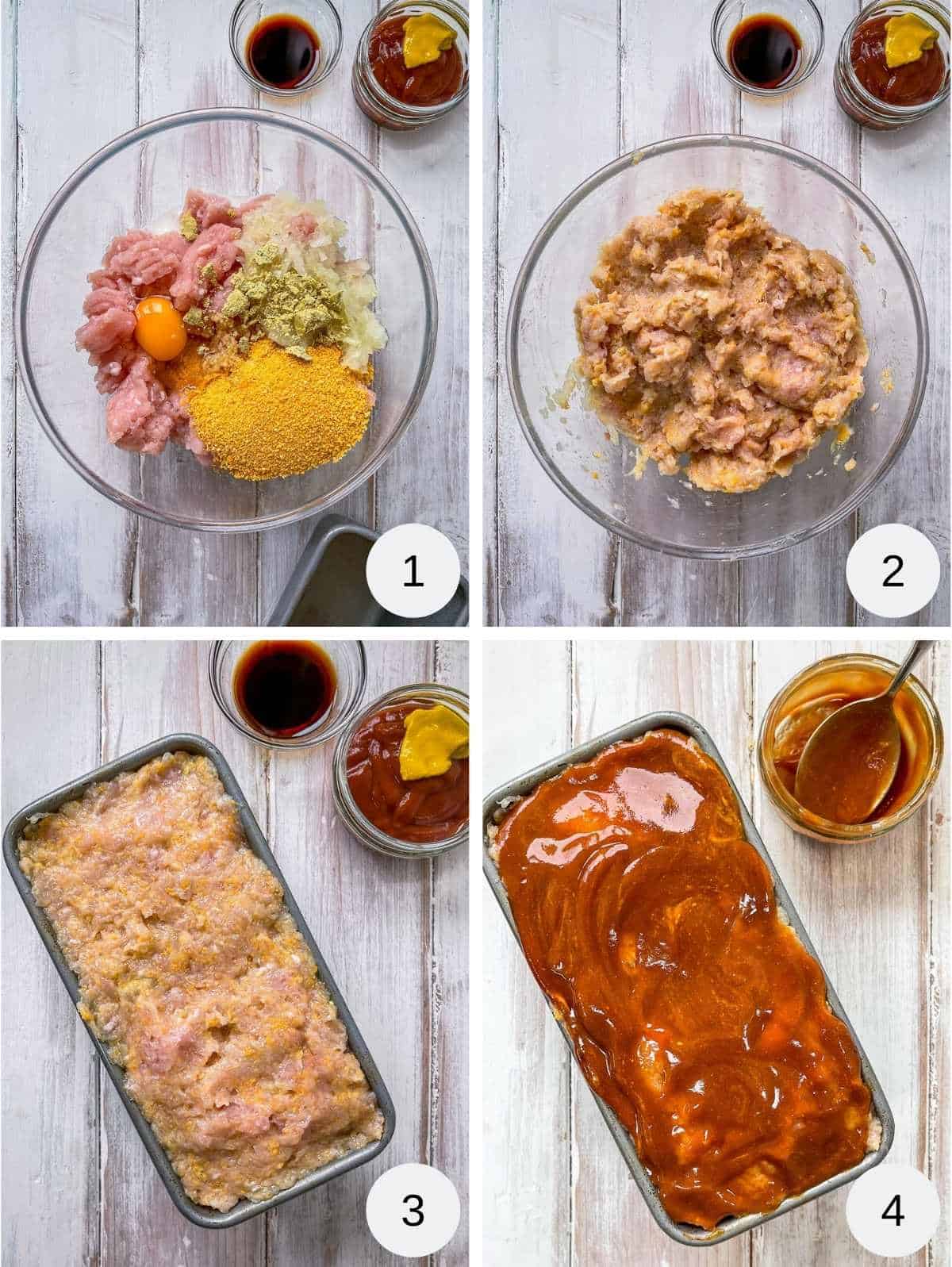 1

2

3

4